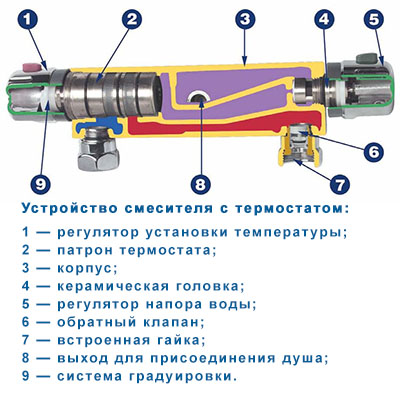 1
2
3
4
5
6
7
8
9

Устройство смесителя с термостатом:

1 — регулятор установки температуры;
2 — патрон термостата;
3 — корпус;
4 — керамическая головка;
5 — регулятор напора воды;
6 — обратный клапан;
7 — встроенная гайка;
8 — выход для присоединения душа;
9 — система градуировки.